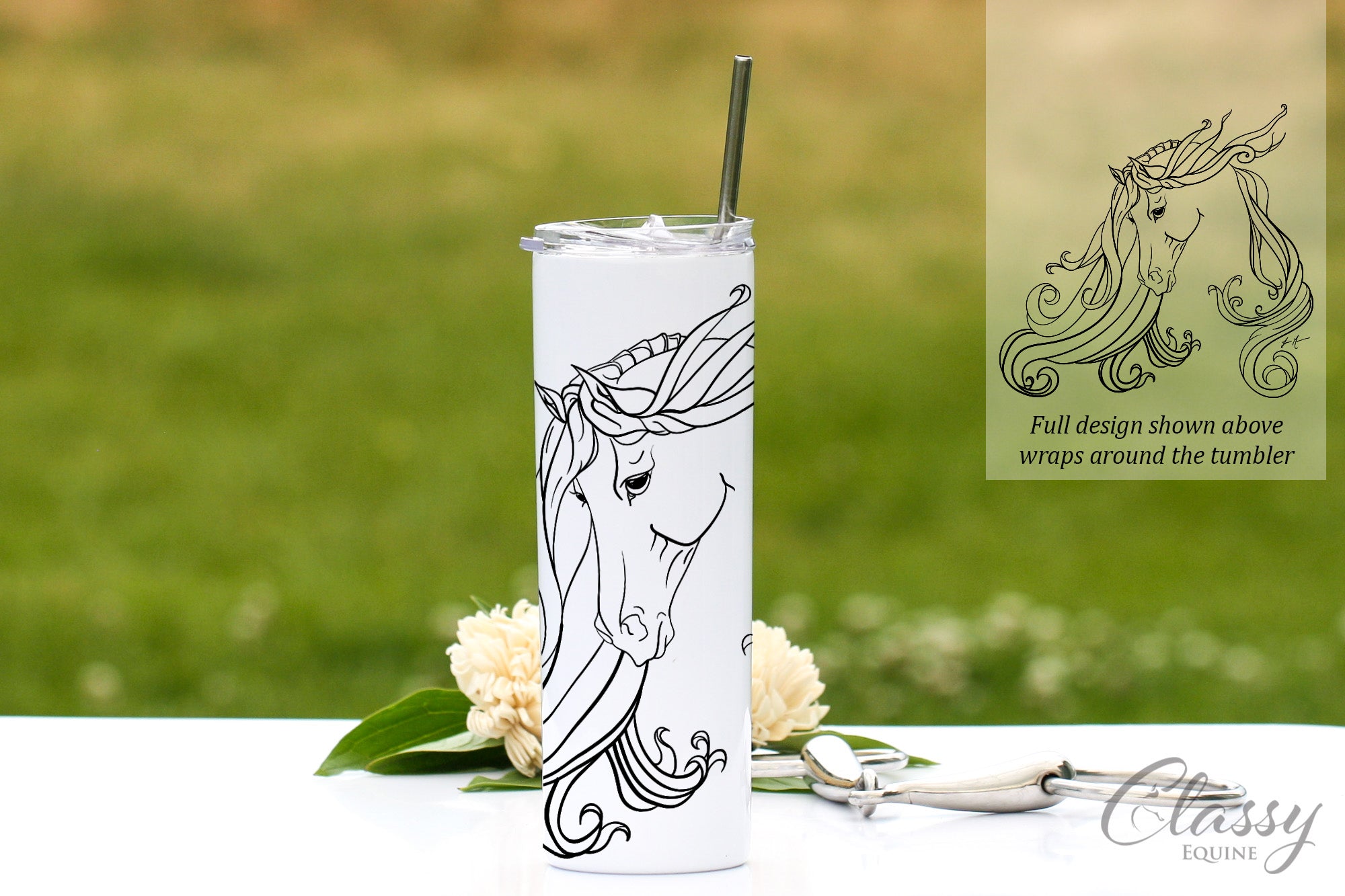 Full design shown above wraps around the tumbler

Classy
EQUINE