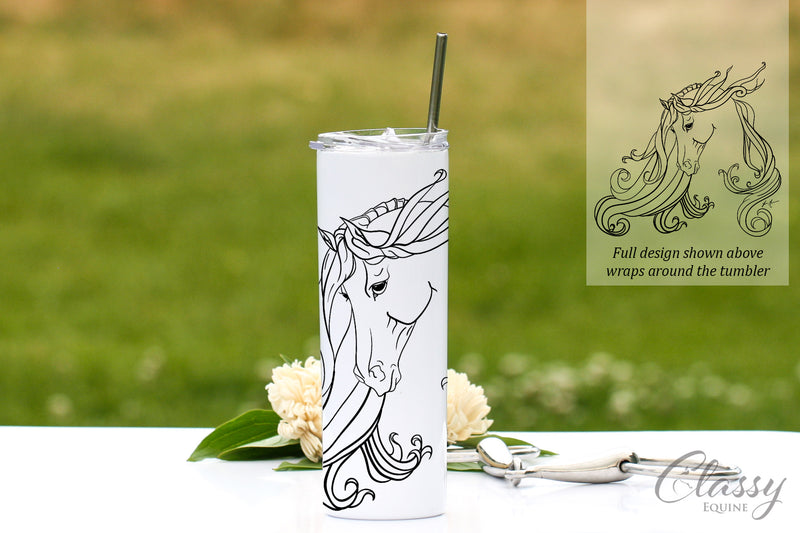 Full design shown above wraps around the tumbler

Classy
EQUINE