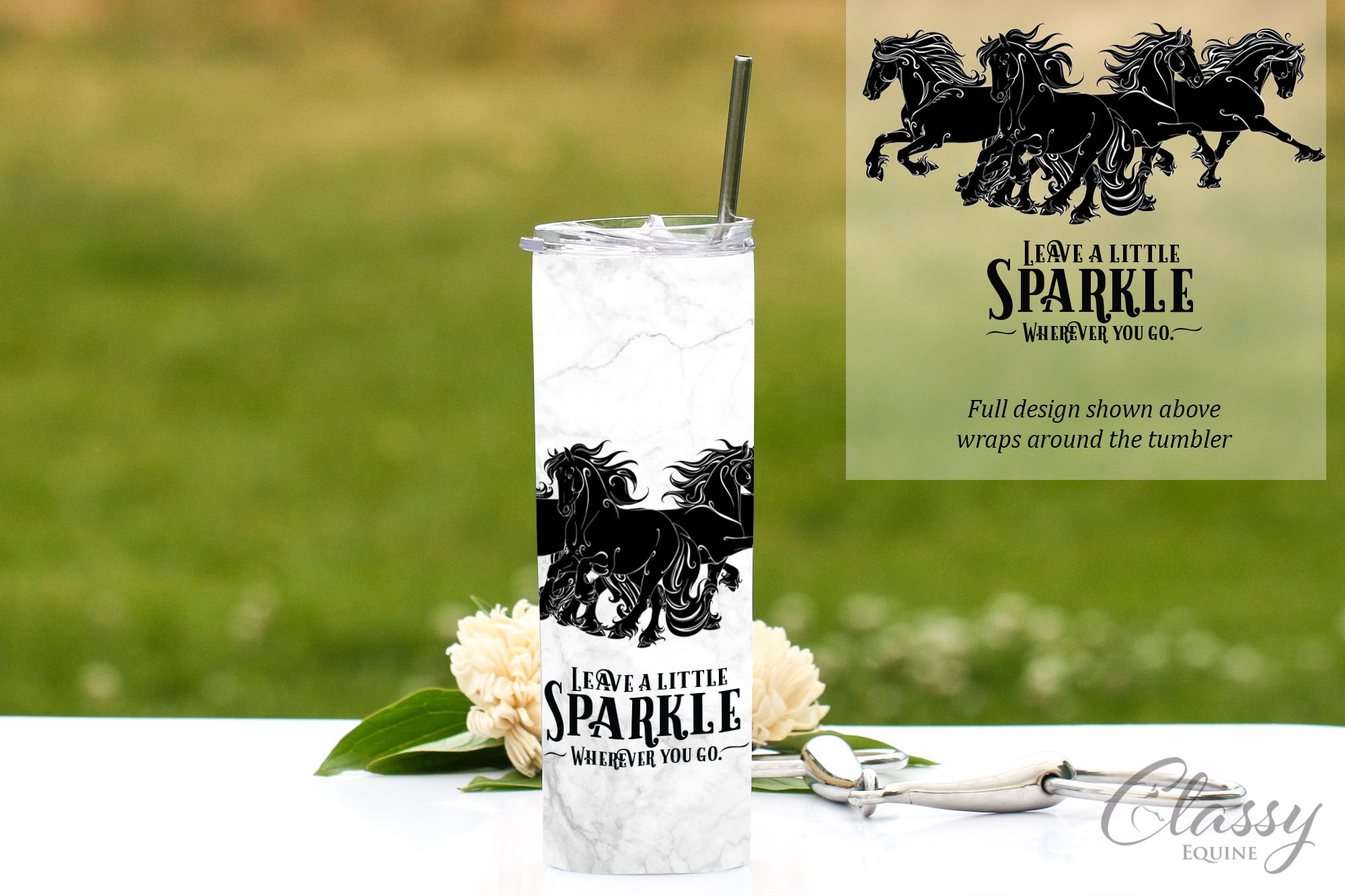 LEAVE A LITTLE
SPARKLE
WHEREVER YOU GO.

LEAVE A LITTLE
SPARKLE
WHEREVER YOU GO.

Full design shown above wraps around the tumbler

Classy
EQUINE